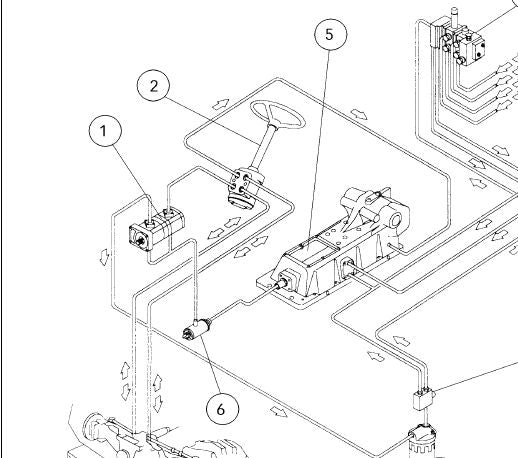 5
2
1
6