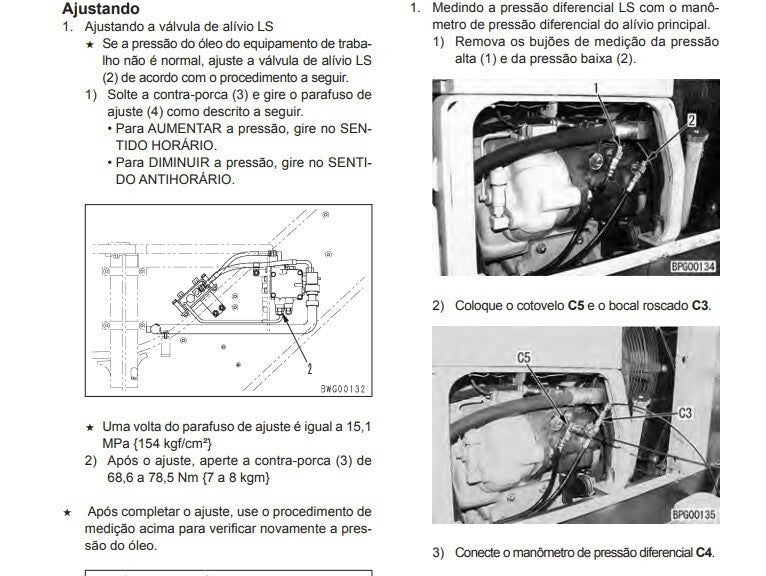 Ajustando

1. Ajustando a válvula de alívio LS

★ Se a pressão do óleo do equipamento de trabalho não é normal, ajuste a válvula de alívio LS (2) de acordo com o procedimento a seguir.

1) Solte a contra-porca (3) e gire o parafuso de ajuste (4) como descrito a seguir.

• Para AUMENTAR a pressão, gire no SENTIDO HORÁRIO.

• Para DIMINUIR a pressão, gire no SENTIDO ANTIHORÁRIO.

2

BWG00132

★ Uma volta do parafuso de ajuste é igual a 15,1 MPa {154 kgf/cm²}

2) Após o ajuste, aperte a contra-porca (3) de 68,6 a 78,5 Nm {7 a 8 kgm}

★ Após completar o ajuste, use o procedimento de medição acima para verificar novamente a pressão do óleo.

1. Medindo a pressão diferencial LS com o manômetro de pressão diferencial do alívio principal.

1) Remova os bujões de medição da pressão alta (1) e da pressão baixa (2).

1

2

BPG00134

2) Coloque o cotovelo C5 e o bocal roscado C3.

C5

C3

BPG00135

3) Conecte o manômetro de pressão diferencial C4.