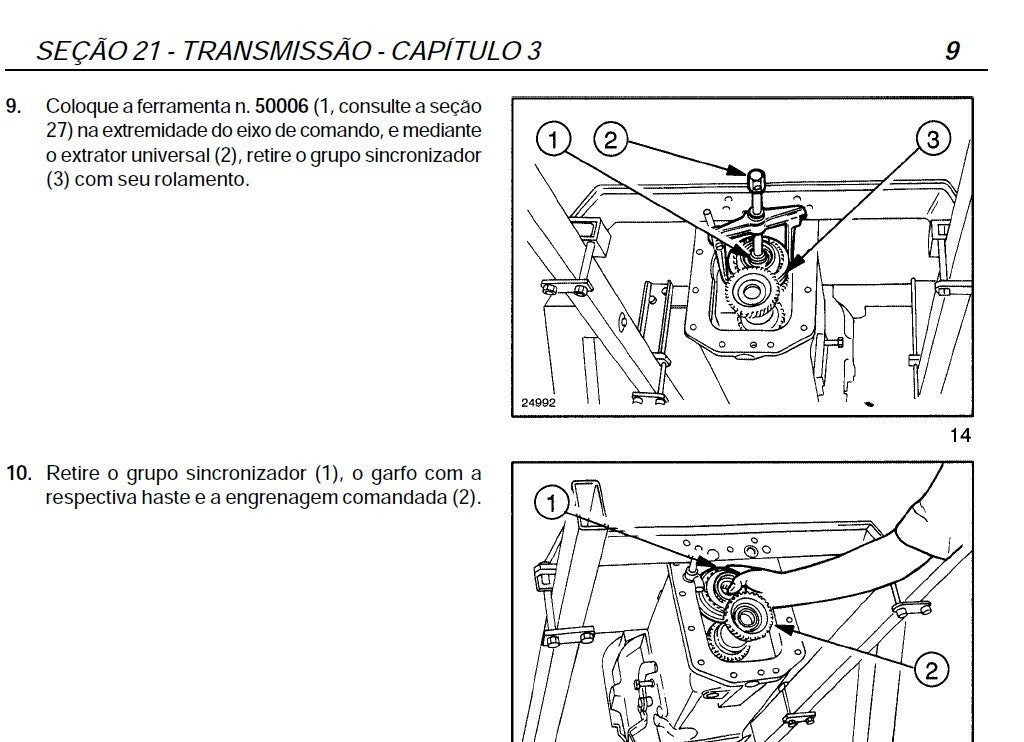 SEÇÃO 21 - TRANSMISSÃO - CAPÍTULO 3

9

9. Coloque a ferramenta n. 50006 (1, consulte a seção 27) na extremidade do eixo de comando, e mediante o extrator universal (2), retire o grupo sincronizador (3) com seu rolamento.

1 2 3

24992

14

10. Retire o grupo sincronizador (1), o garfo com a respectiva haste e a engrenagem comandada (2).

1

2