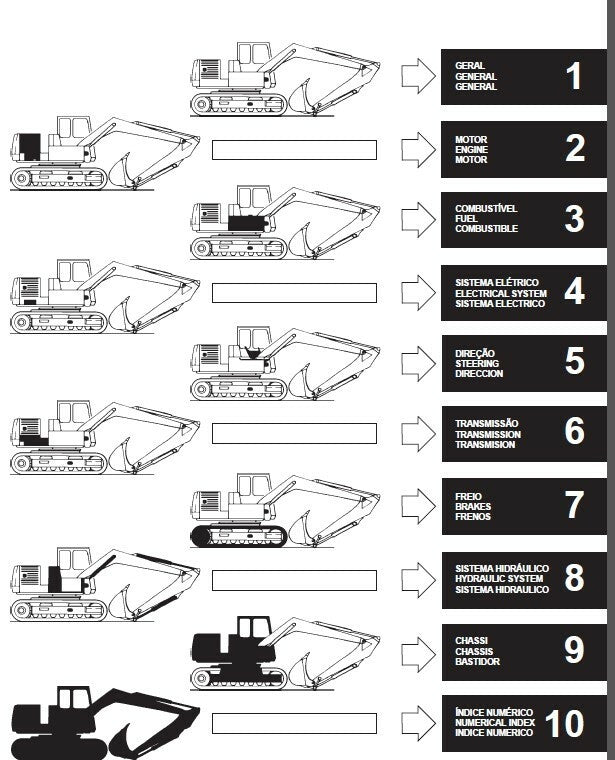 GERAL
GENERAL
GENERAL
1

MOTOR
ENGINE
MOTOR
2

COMBUSTÍVEL
FUEL
COMBUSTIBLE
3

SISTEMA ELÉTRICO
ELECTRICAL SYSTEM
SISTEMA ELECTRICO
4

DIREÇÃO
STEERING
DIRECCION
5

TRANSMISSÃO
TRANSMISSION
TRANSMISION
6

FREIO
BRAKES
FRENOS
7

SISTEMA HIDRÁULICO
HYDRAULIC SYSTEM
SISTEMA HIDRAULICO
8

CHASSI
CHASSIS
BASTIDOR
9

ÍNDICE NUMÉRICO
NUMERICAL INDEX
INDICE NUMERICO
10