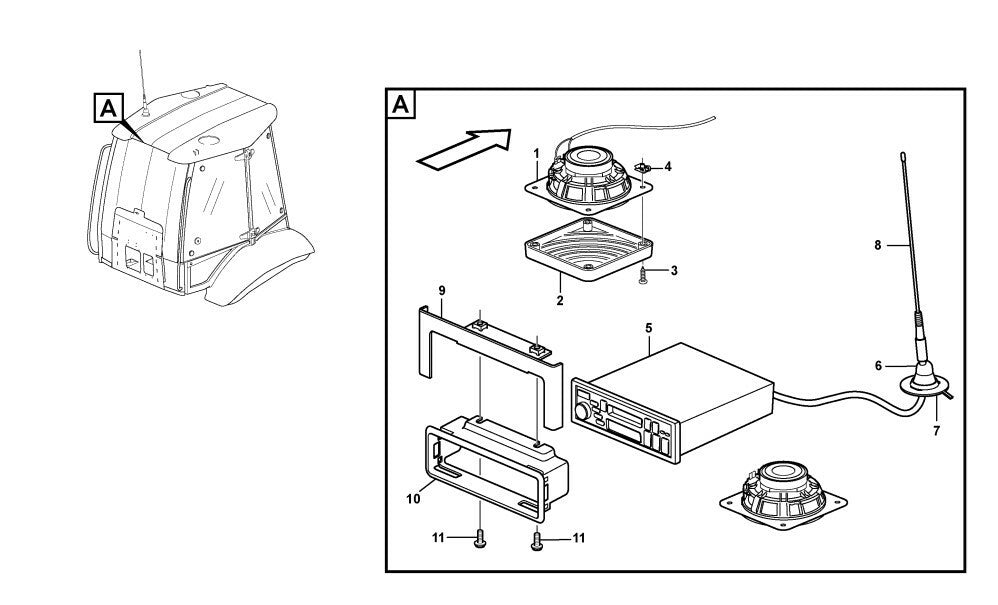 A

A

1

4

3

2

8

9

5

6

7

10

11

11