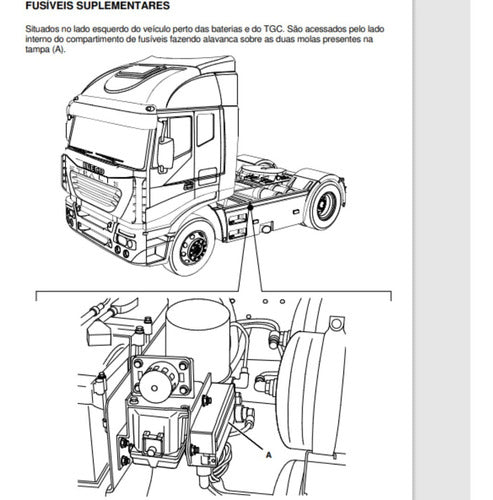 FUSÍVEIS SUPLEMENTARES

Situados no lado esquerdo do veículo perto das baterias e do TGC. São acessados pelo lado interno do compartimento de fusíveis fazendo alavanca sobre as duas molas presentes na tampa (A).

IVECO

A