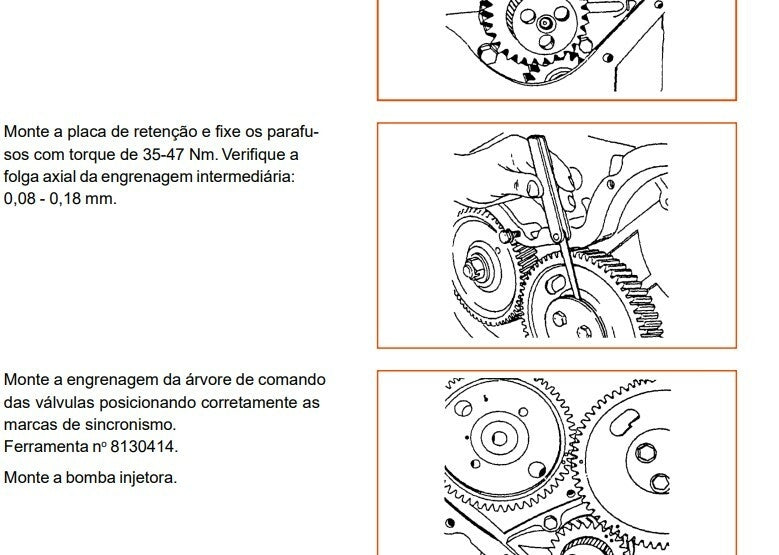 Monte a placa de retenção e fixe os parafusos com torque de 35-47 Nm. Verifique a folga axial da engrenagem intermediária: 0,08 - 0,18 mm.

Monte a engrenagem da árvore de comando das válvulas posicionando corretamente as marcas de sincronismo.
Ferramenta nº 8130414.

Monte a bomba injetora.