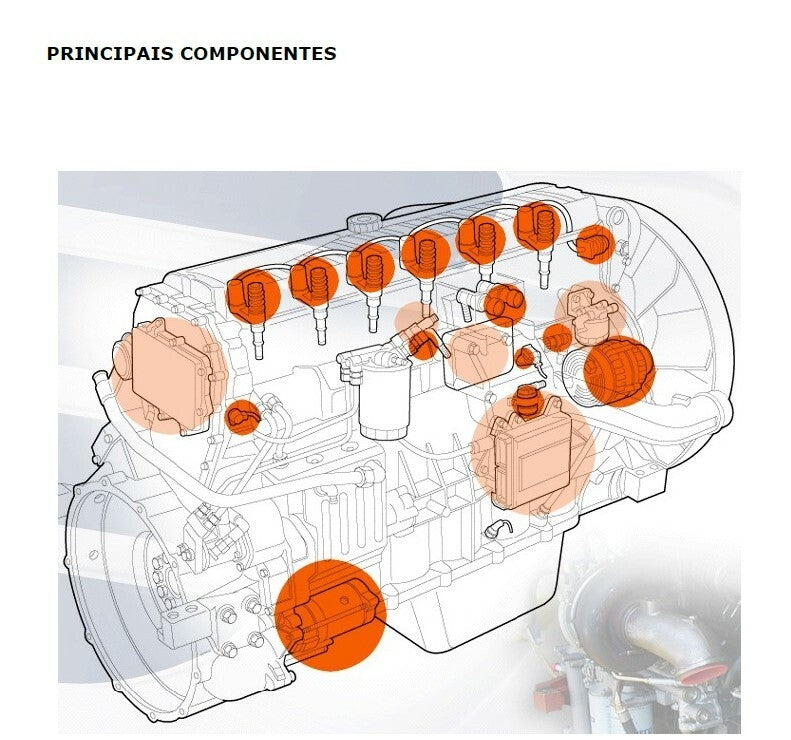 PRINCIPAIS COMPONENTES