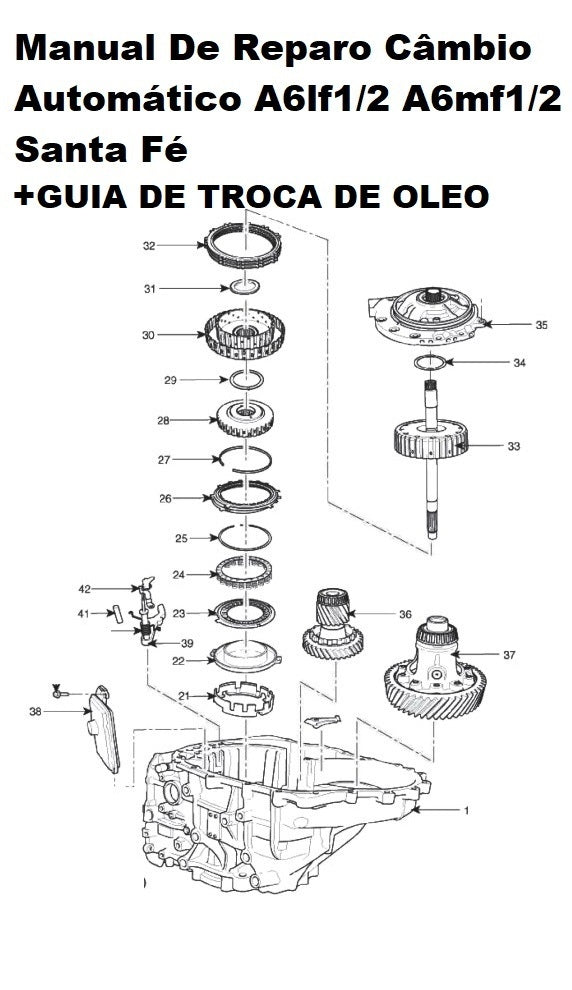 Manual De Reparo Câmbio Automático A6lf1/2 A6mf1/2 Santa Fé
+GUIA DE TROCA DE OLEO

32
31
30
29
28
27
26
25
24
23
22
21
42
41
39
38
35
34
33
36
37
1