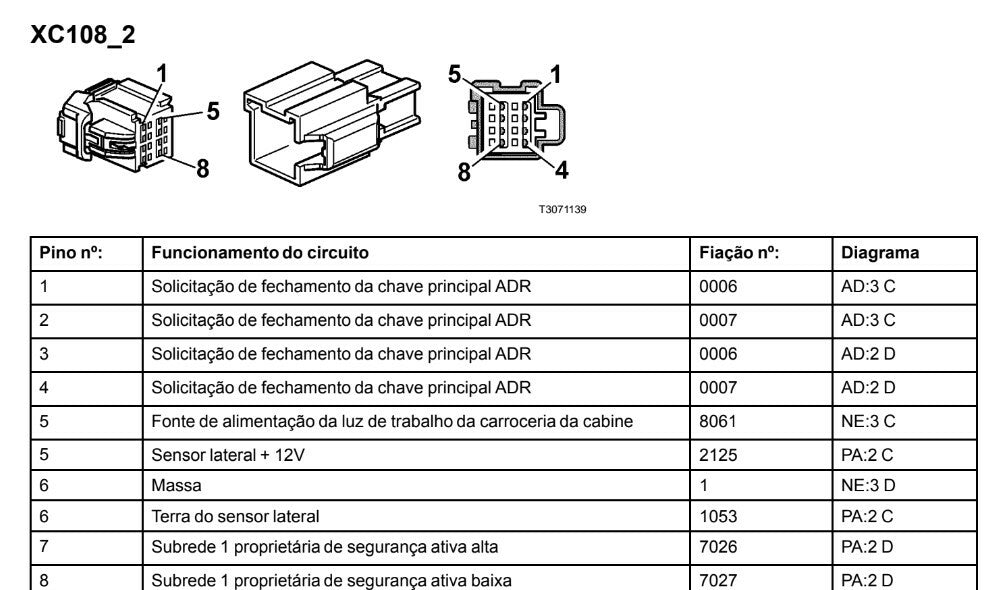 XC108_2

1
5
8

5
1
8
4

T3071139

| Pino nº: | Funcionamento do circuito | Fiação nº: | Diagrama |
|---|---|---|---|
| 1 | Solicitação de fechamento da chave principal ADR | 0006 | AD:3 C |
| 2 | Solicitação de fechamento da chave principal ADR | 0007 | AD:3 C |
| 3 | Solicitação de fechamento da chave principal ADR | 0006 | AD:2 D |
| 4 | Solicitação de fechamento da chave principal ADR | 0007 | AD:2 D |
| 5 | Fonte de alimentação da luz de trabalho da carroceria da cabine | 8061 | NE:3 C |
| 5 | Sensor lateral + 12V | 2125 | PA:2 C |
| 6 | Massa | 1 | NE:3 D |
| 6 | Terra do sensor lateral | 1053 | PA:2 C |
| 7 | Subrede 1 proprietária de segurança ativa alta | 7026 | PA:2 D |
| 8 | Subrede 1 proprietária de segurança ativa baixa | 7027 | PA:2 D |