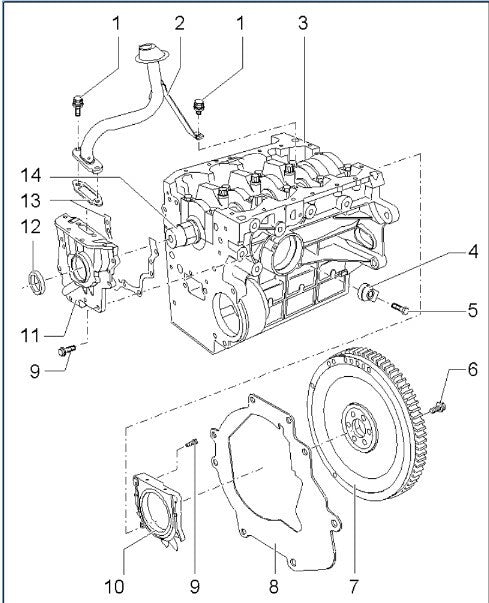 1
2
1
3
14
13
12
4
5
11
9
6
10
9
8
7