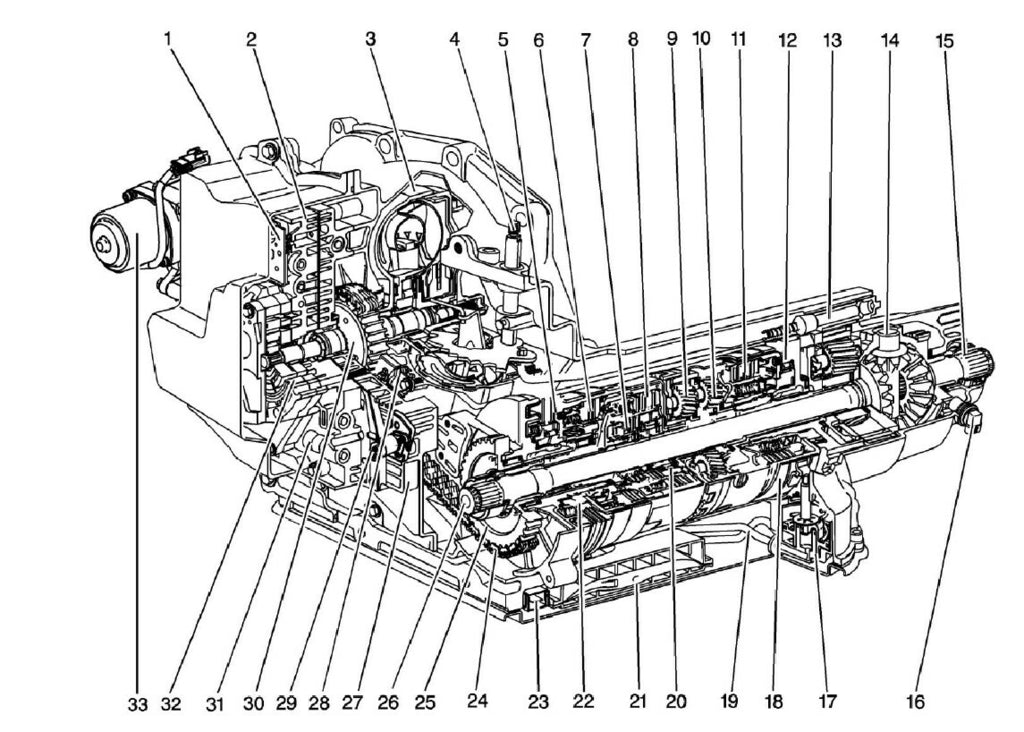 1 2 3 4 5 6 7 8 9 10 11 12 13 14 15

33 32 31 30 29 28 27 26 25 24 23 22 21 20 19 18 17 16