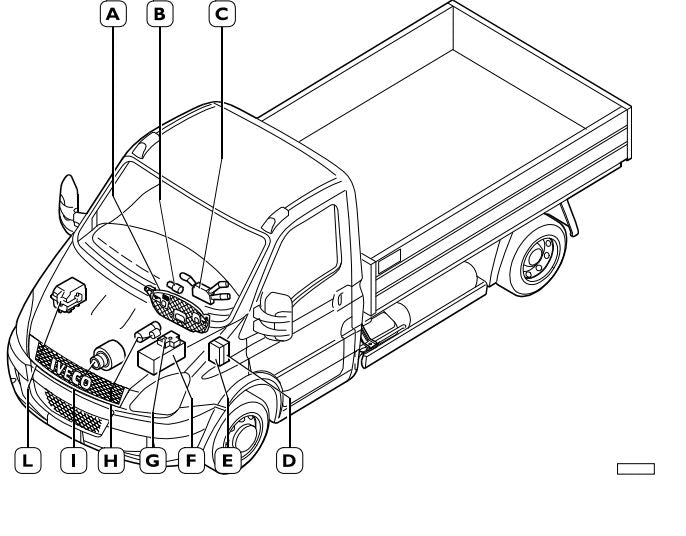 A
B
C
IVECO
L
I
H
G
F
E
D