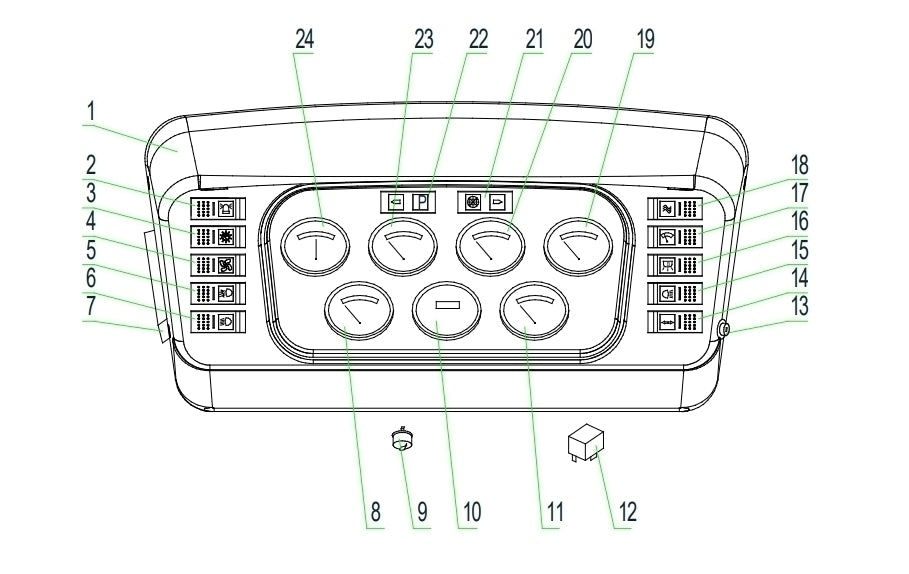 24
23
22
21
20
19
1
2
3
4
5
6
7
18
17
16
15
14
13
P
8
9
10
11
12