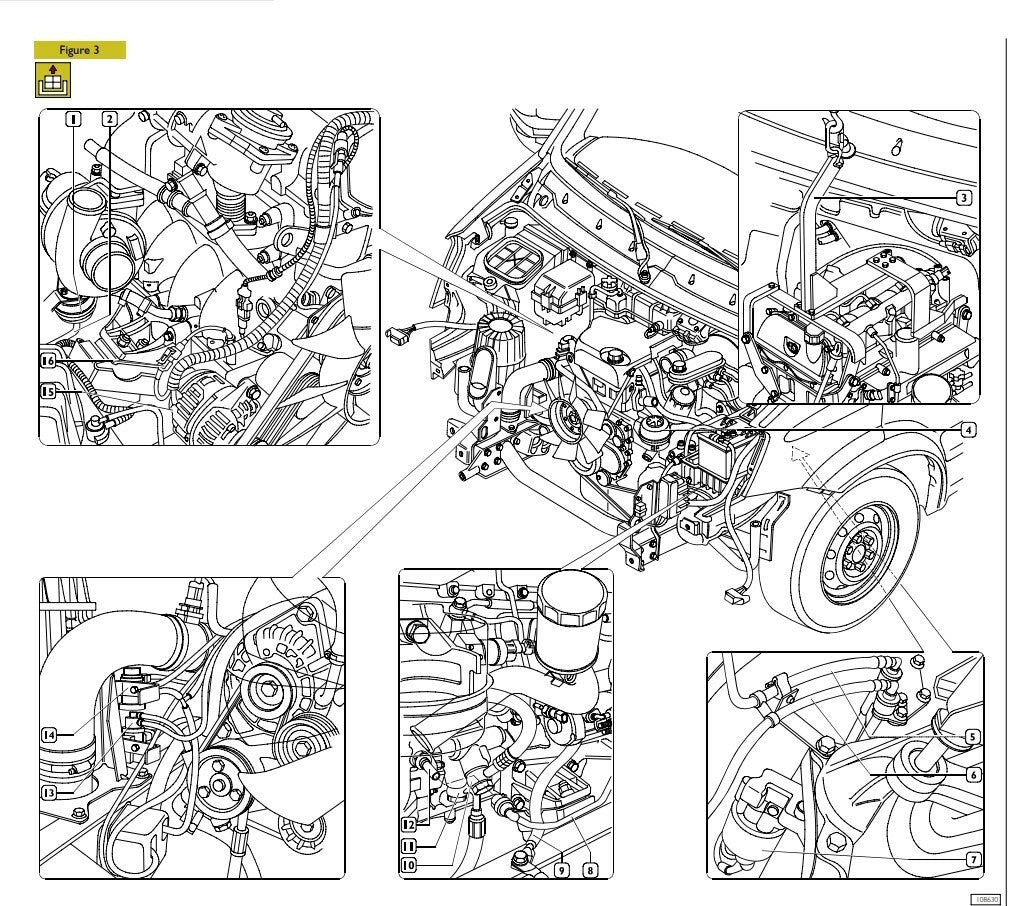 Figure 3

1
2
16
15
3
4
14
13
12
11
10
9
8
5
6
7
108630