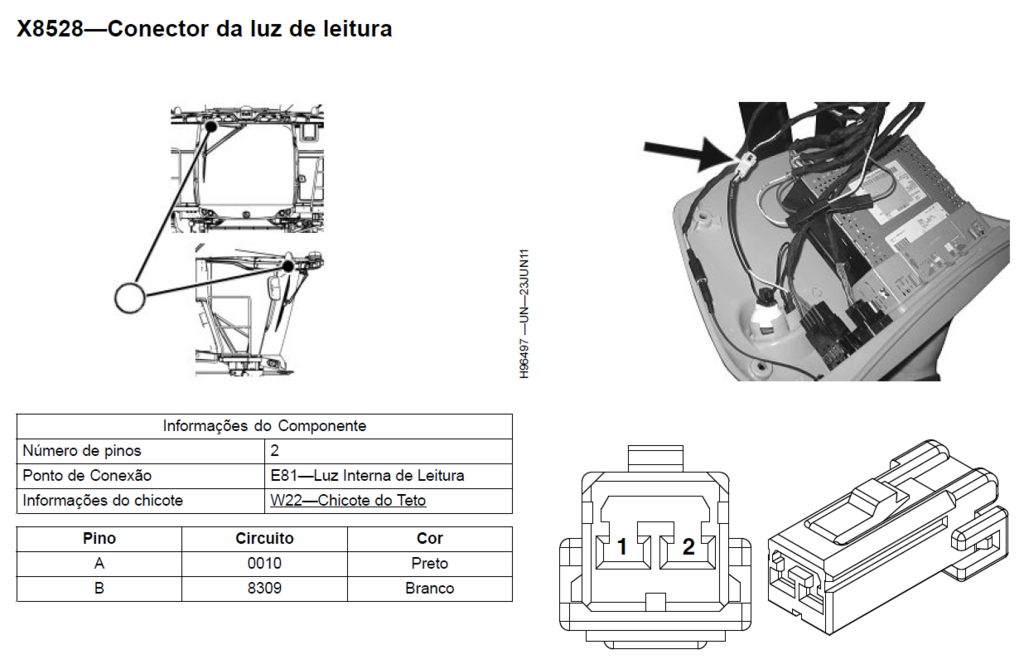 X8528—Conector da luz de leitura

H96497 —UN—23JUN11

| Informações do Componente | |
|---|---|
| Número de pinos | 2 |
| Ponto de Conexão | E81—Luz Interna de Leitura |
| Informações do chicote | W22—Chicote do Teto |

| Pino | Circuito | Cor |
|---|---|---|
| A | 0010 | Preto |
| B | 8309 | Branco |

1 2