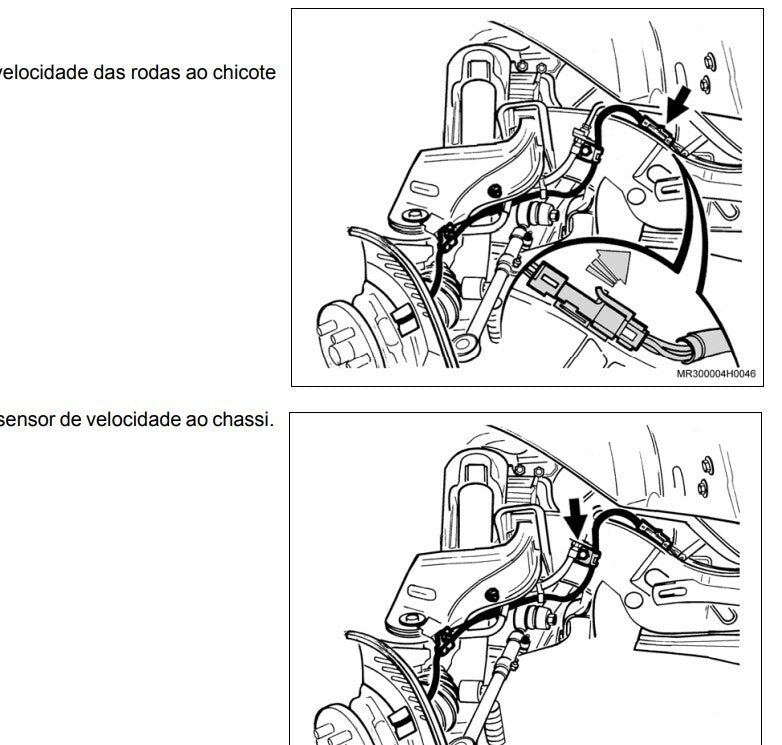 velocidade das rodas ao chicote

MR300004H0046

sensor de velocidade ao chassi.