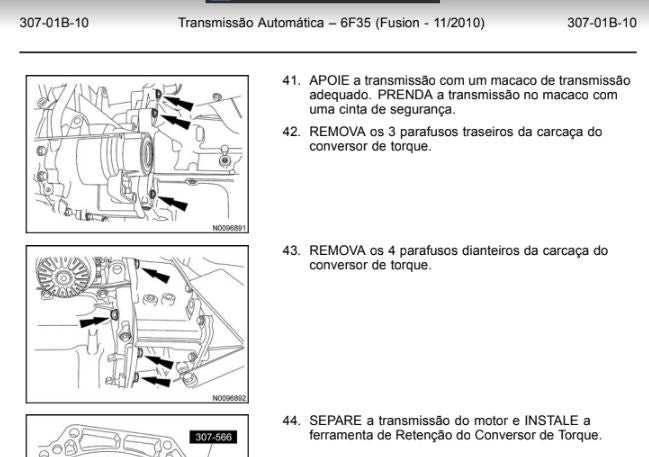 307-01B-10 Transmissão Automática – 6F35 (Fusion - 11/2010) 307-01B-10

N0096891

41. APOIE a transmissão com um macaco de transmissão adequado. PRENDA a transmissão no macaco com uma cinta de segurança.

42. REMOVA os 3 parafusos traseiros da carcaça do conversor de torque.

N0096892

43. REMOVA os 4 parafusos dianteiros da carcaça do conversor de torque.

307-566

44. SEPARE a transmissão do motor e INSTALE a ferramenta de Retenção do Conversor de Torque.