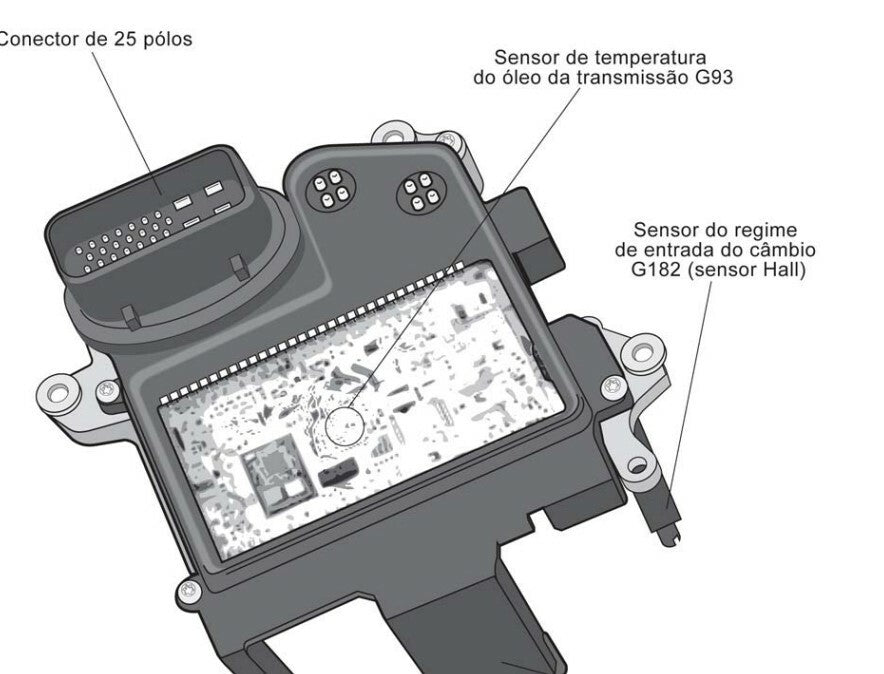 Conector de 25 pólos

Sensor de temperatura do óleo da transmissão G93

Sensor do regime de entrada do câmbio G182 (sensor Hall)