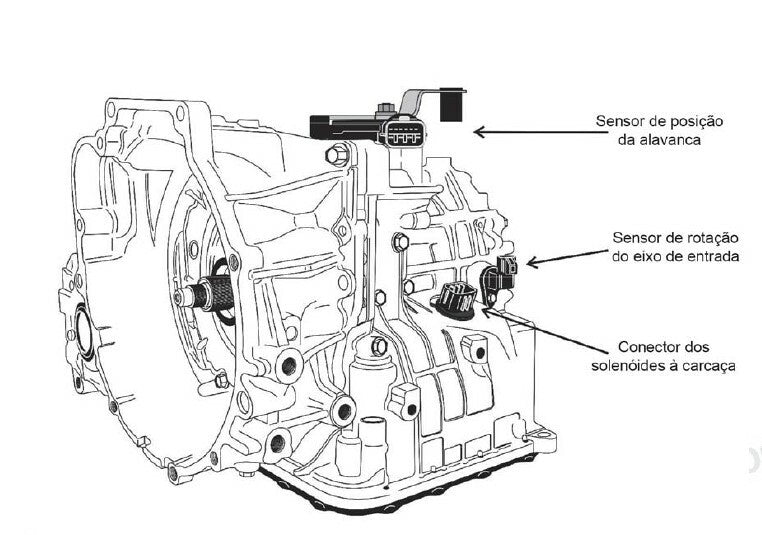 Sensor de posição da alavanca

Sensor de rotação do eixo de entrada

Conector dos solenóides à carcaça