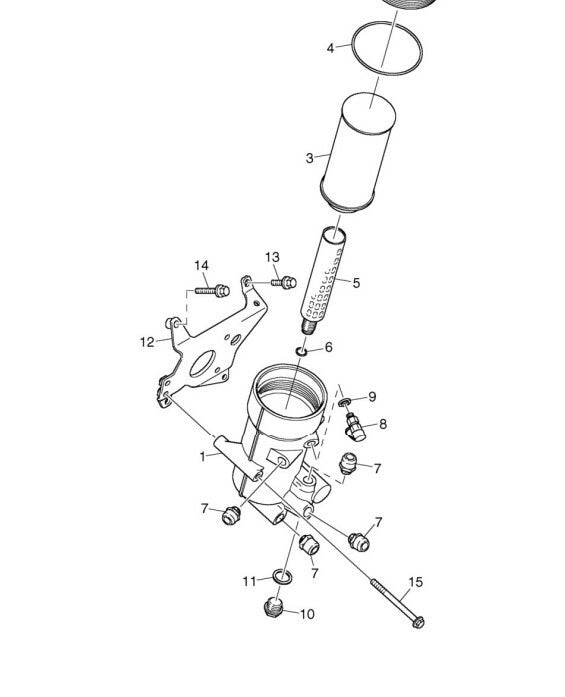 4
3
14
13
5
12
6
9
8
1
7
7
7
7
11
15
10