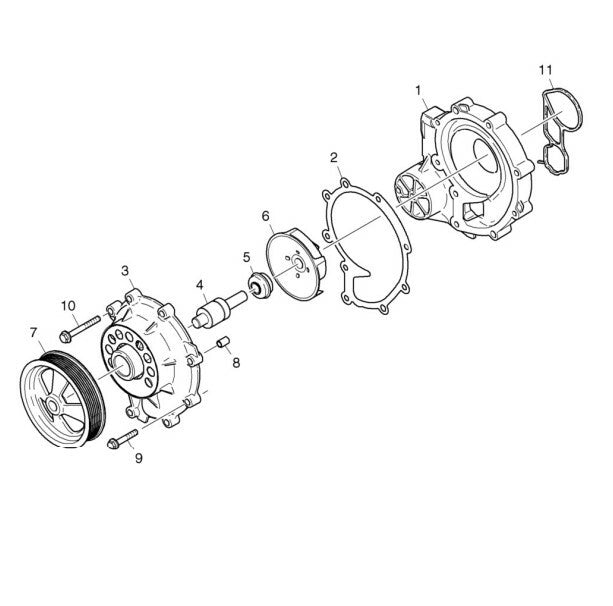 11
1
2
6
5
3
4
10
7
8
9