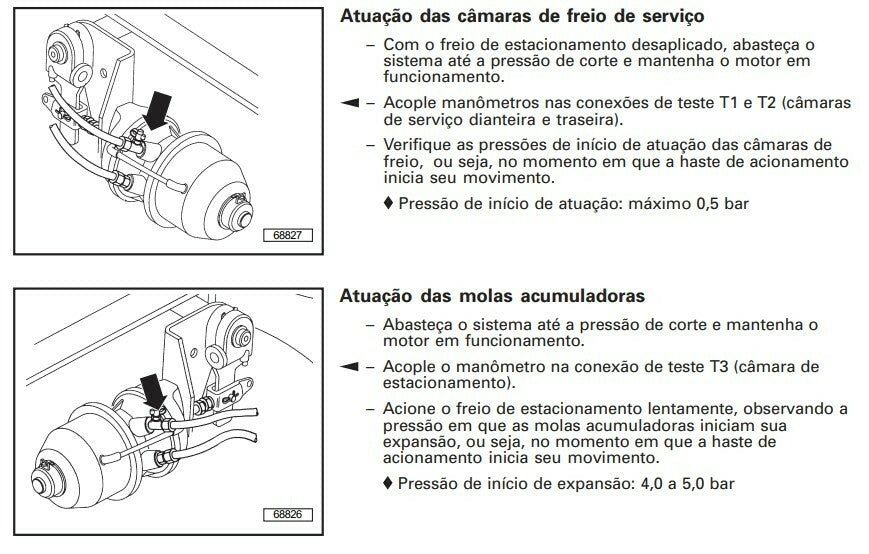 68827

Atuação das câmaras de freio de serviço

– Com o freio de estacionamento desaplicado, abasteça o sistema até a pressão de corte e mantenha o motor em funcionamento.

◄ – Acople manômetros nas conexões de teste T1 e T2 (câmaras de serviço dianteira e traseira).

– Verifique as pressões de início de atuação das câmaras de freio, ou seja, no momento em que a haste de acionamento inicia seu movimento.

♦ Pressão de início de atuação: máximo 0,5 bar

68826

Atuação das molas acumuladoras

– Abasteça o sistema até a pressão de corte e mantenha o motor em funcionamento.

◄ – Acople o manômetro na conexão de teste T3 (câmara de estacionamento).

– Acione o freio de estacionamento lentamente, observando a pressão em que as molas acumuladoras iniciam sua expansão, ou seja, no momento em que a haste de acionamento inicia seu movimento.

♦ Pressão de início de expansão: 4,0 a 5,0 bar