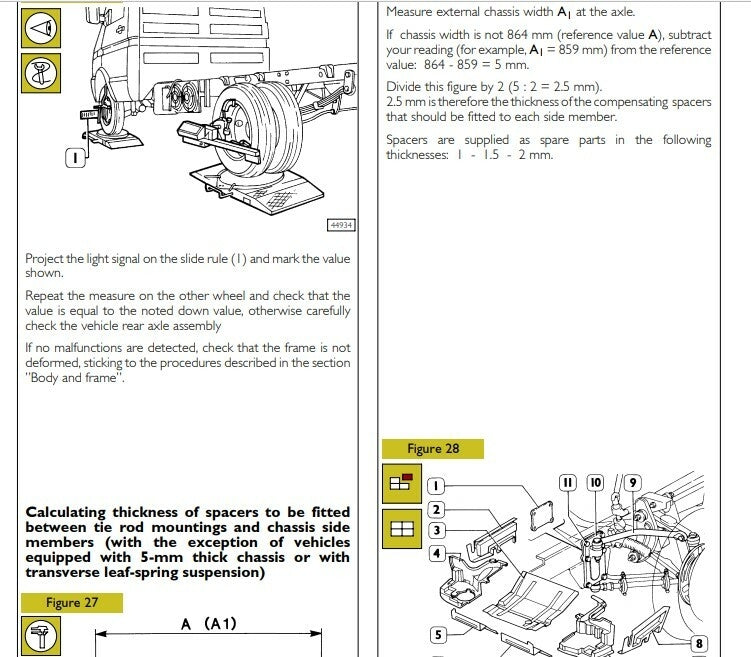 1

44934

Project the light signal on the slide rule (1) and mark the value shown.

Repeat the measure on the other wheel and check that the value is equal to the noted down value, otherwise carefully check the vehicle rear axle assembly

If no malfunctions are detected, check that the frame is not deformed, sticking to the procedures described in the section "Body and frame".

Calculating thickness of spacers to be fitted between tie rod mountings and chassis side members (with the exception of vehicles equipped with 5-mm thick chassis or with transverse leaf-spring suspension)

Figure 27

A (A1)

Measure external chassis width $A_1$ at the axle.

If chassis width is not 864 mm (reference value A), subtract your reading (for example, $A_1$ = 859 mm) from the reference value: 864 - 859 = 5 mm.

Divide this figure by 2 (5 : 2 = 2.5 mm).
2.5 mm is therefore the thickness of the compensating spacers that should be fitted to each side member.

Spacers are supplied as spare parts in the following thicknesses: 1 - 1.5 - 2 mm.

Figure 28

1
2
3
4
5
11
10
9
8