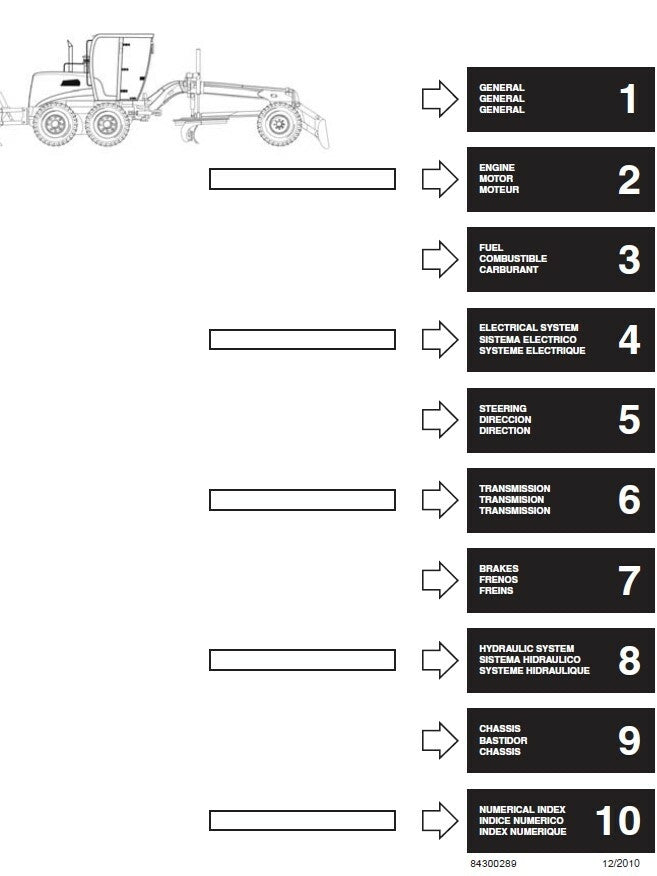 GENERAL
GENERAL
GENERAL
1

ENGINE
MOTOR
MOTEUR
2

FUEL
COMBUSTIBLE
CARBURANT
3

ELECTRICAL SYSTEM
SISTEMA ELECTRICO
SYSTEME ELECTRIQUE
4

STEERING
DIRECCION
DIRECTION
5

TRANSMISSION
TRANSMISION
TRANSMISSION
6

BRAKES
FRENOS
FREINS
7

HYDRAULIC SYSTEM
SISTEMA HIDRAULICO
SYSTEME HIDRAULIQUE
8

CHASSIS
BASTIDOR
CHASSIS
9

NUMERICAL INDEX
INDICE NUMERICO
INDEX NUMERIQUE
10

84300289 12/2010