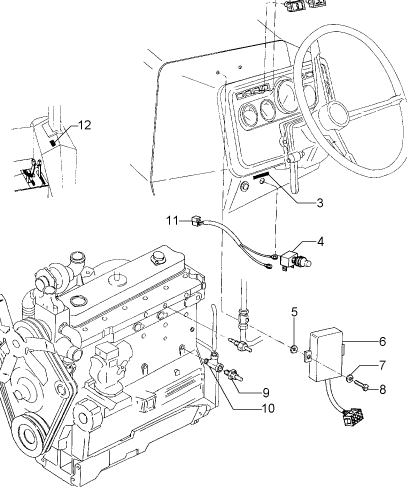 12
3
11
4
5
6
7
8
9
10