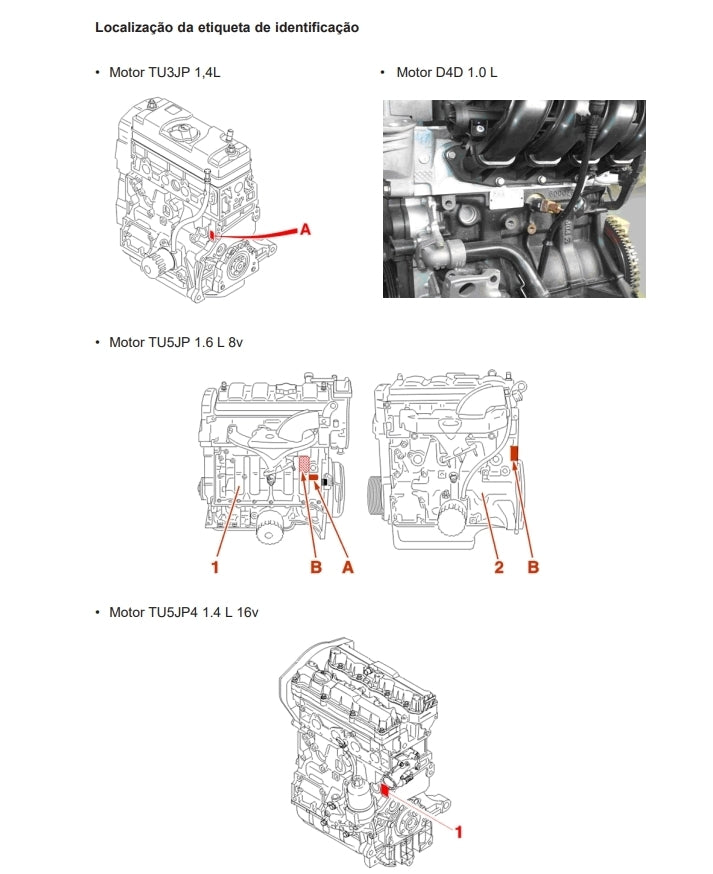 Localização da etiqueta de identificação

• Motor TU3JP 1,4L

A

• Motor D4D 1.0 L

• Motor TU5JP 1.6 L 8v

1

B

A

2

B

• Motor TU5JP4 1.4 L 16v

1