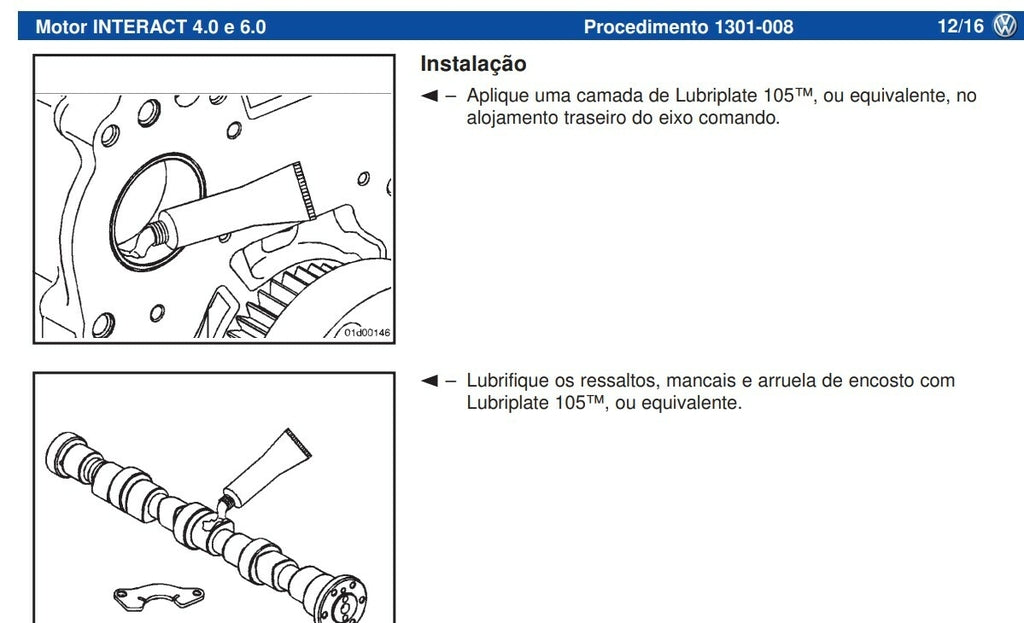 Motor INTERACT 4.0 e 6.0 Procedimento 1301-008 12/16

01d00146

Instalação

◄ – Aplique uma camada de Lubriplate 105™, ou equivalente, no alojamento traseiro do eixo comando.

◄ – Lubrifique os ressaltos, mancais e arruela de encosto com Lubriplate 105™, ou equivalente.