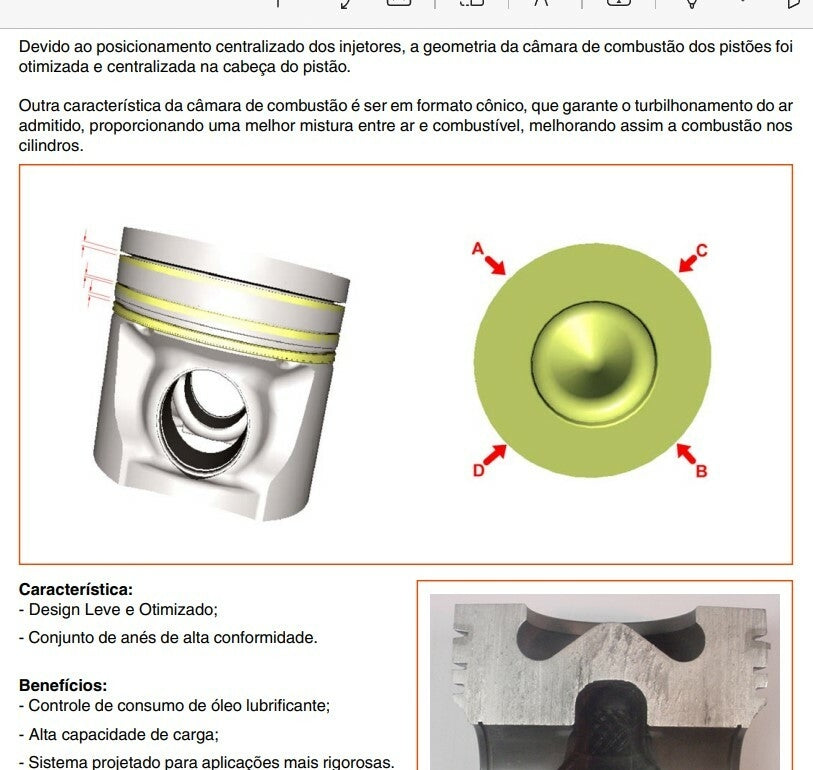 Devido ao posicionamento centralizado dos injetores, a geometria da câmara de combustão dos pistões foi otimizada e centralizada na cabeça do pistão.

Outra característica da câmara de combustão é ser em formato cônico, que garante o turbilhonamento do ar admitido, proporcionando uma melhor mistura entre ar e combustível, melhorando assim a combustão nos cilindros.

A
C
D
B

Característica:
- Design Leve e Otimizado;
- Conjunto de anés de alta conformidade.

Benefícios:
- Controle de consumo de óleo lubrificante;
- Alta capacidade de carga;
- Sistema projetado para aplicações mais rigorosas.