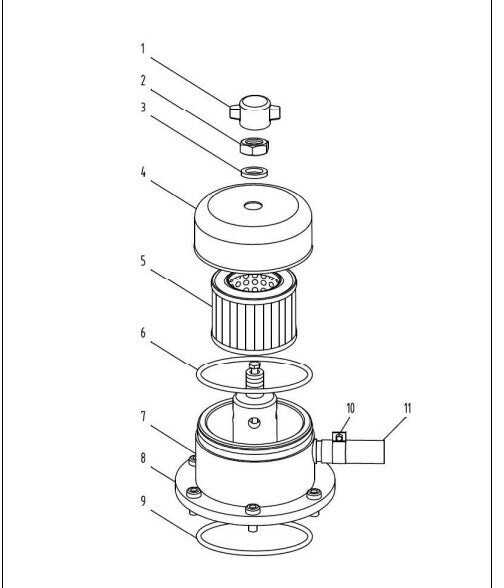 1
2
3
4
5
6
7
8
9
10
11