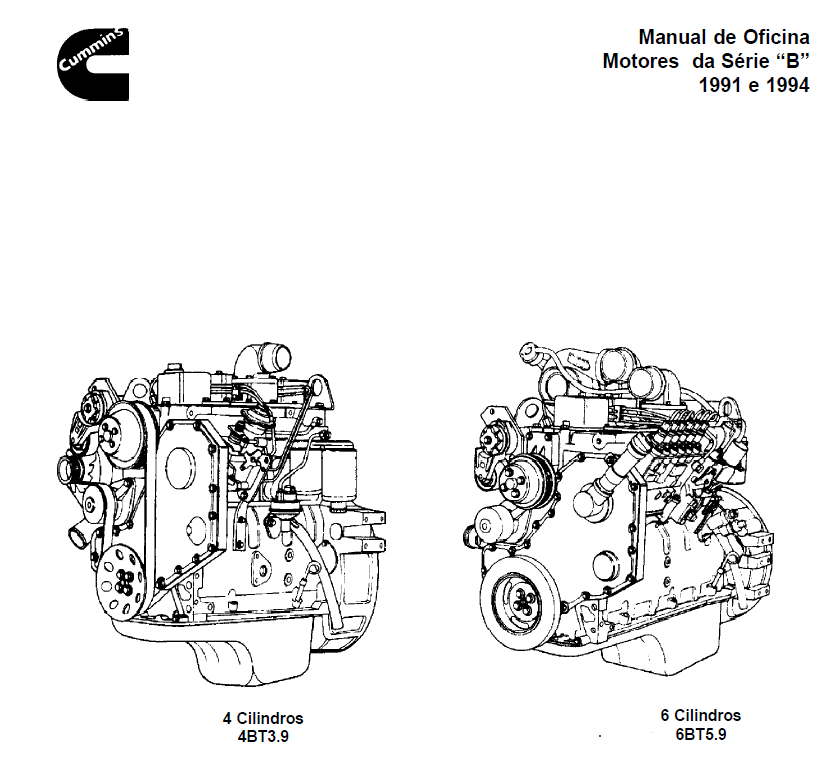 Cummins

Manual de Oficina
Motores da Série “B”
1991 e 1994

4 Cilindros
4BT3.9

6 Cilindros
6BT5.9