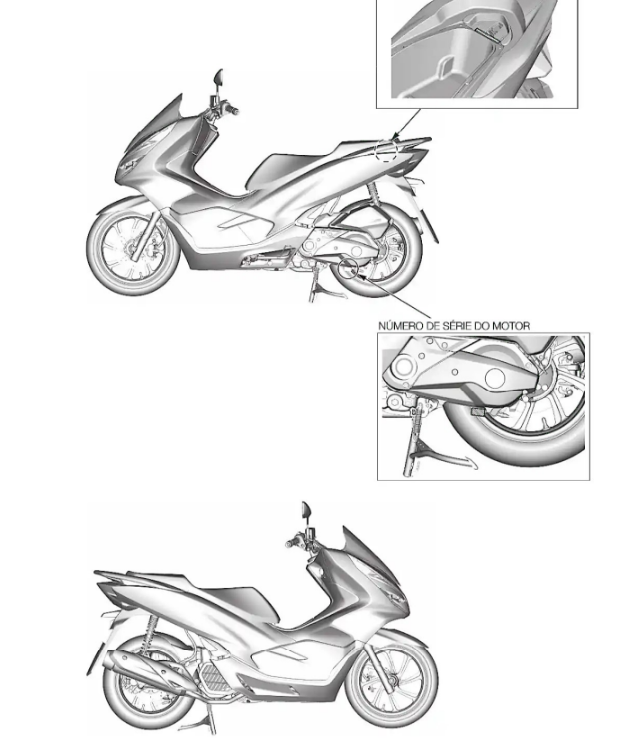 NÚMERO DE SÉRIE DO MOTOR