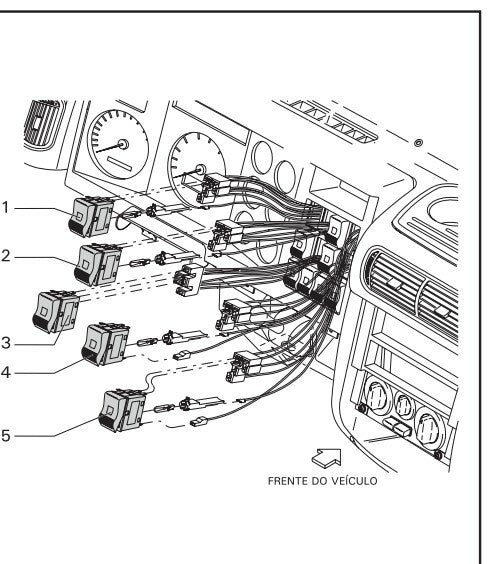 1
2
3
4
5
FRENTE DO VEÍCULO