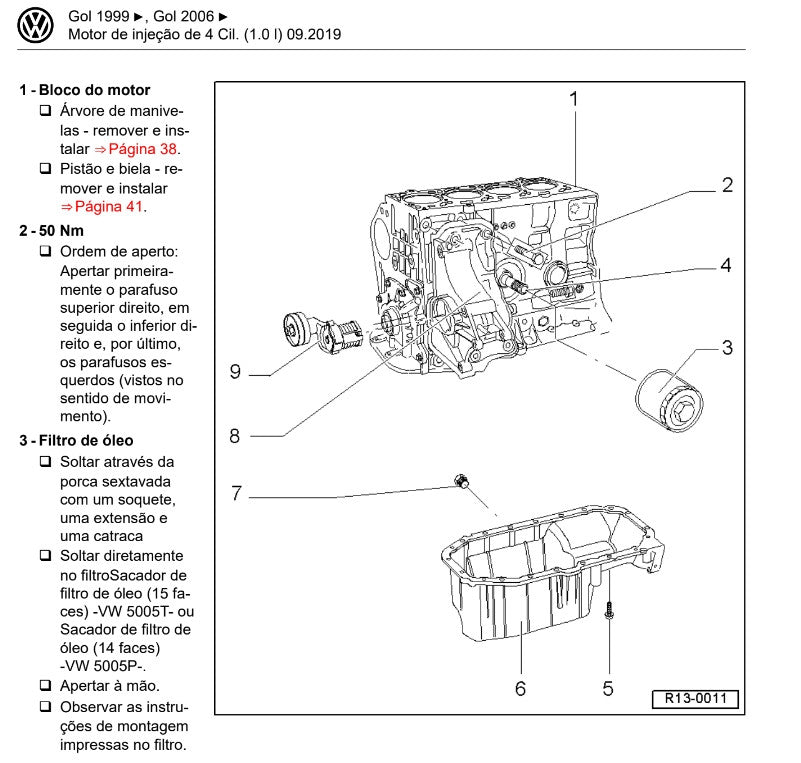 Gol 1999 ►, Gol 2006 ►
Motor de injeção de 4 Cil. (1.0 l) 09.2019

1 - Bloco do motor
❑ Árvore de manivelas - remover e instalar ⇒ Página 38.
❑ Pistão e biela - remover e instalar ⇒ Página 41.

2 - 50 Nm
❑ Ordem de aperto: Apertar primeiramente o parafuso superior direito, em seguida o inferior direito e, por último, os parafusos esquerdos (vistos no sentido de movimento).

3 - Filtro de óleo
❑ Soltar através da porca sextavada com um soquete, uma extensão e uma catraca
❑ Soltar diretamente no filtroSacador de filtro de óleo (15 faces) -VW 5005T- ou Sacador de filtro de óleo (14 faces) -VW 5005P-.
❑ Apertar à mão.
❑ Observar as instruções de montagem impressas no filtro.

1
2
4
3
9
8
7
6
5
R13-0011