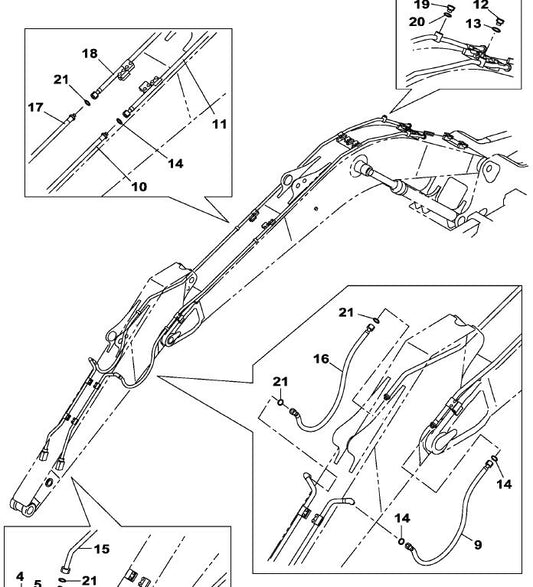 19
12
20
13
18
21
17
11
14
10
21
16
21
14
14
9
15
4
5
21