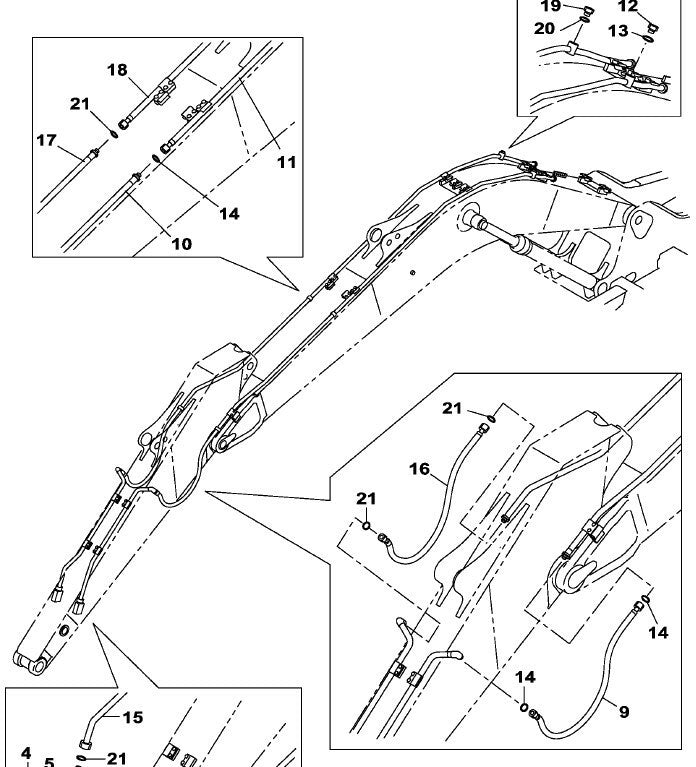 19
12
20
13
18
21
17
11
14
10
21
16
21
14
14
9
15
4
5
21