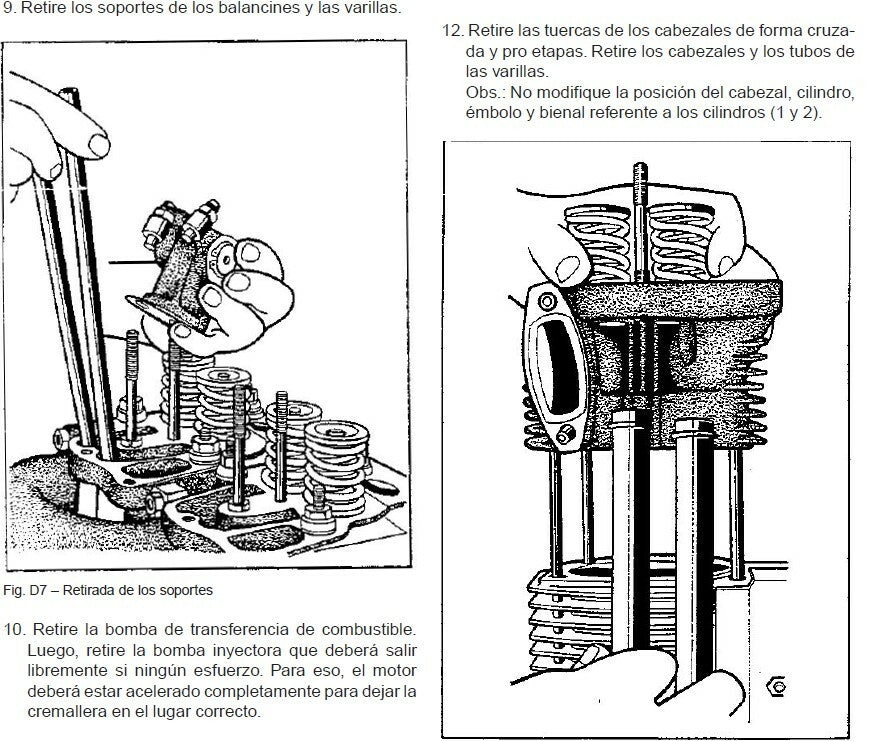 9. Retire los soportes de los balancines y las varillas.

Fig. D7 – Retirada de los soportes

10. Retire la bomba de transferencia de combustible. Luego, retire la bomba inyectora que deberá salir libremente si ningún esfuerzo. Para eso, el motor deberá estar acelerado completamente para dejar la cremallera en el lugar correcto.

12. Retire las tuercas de los cabezales de forma cruzada y pro etapas. Retire los cabezales y los tubos de las varillas.
Obs.: No modifique la posición del cabezal, cilindro, émbolo y bienal referente a los cilindros (1 y 2).