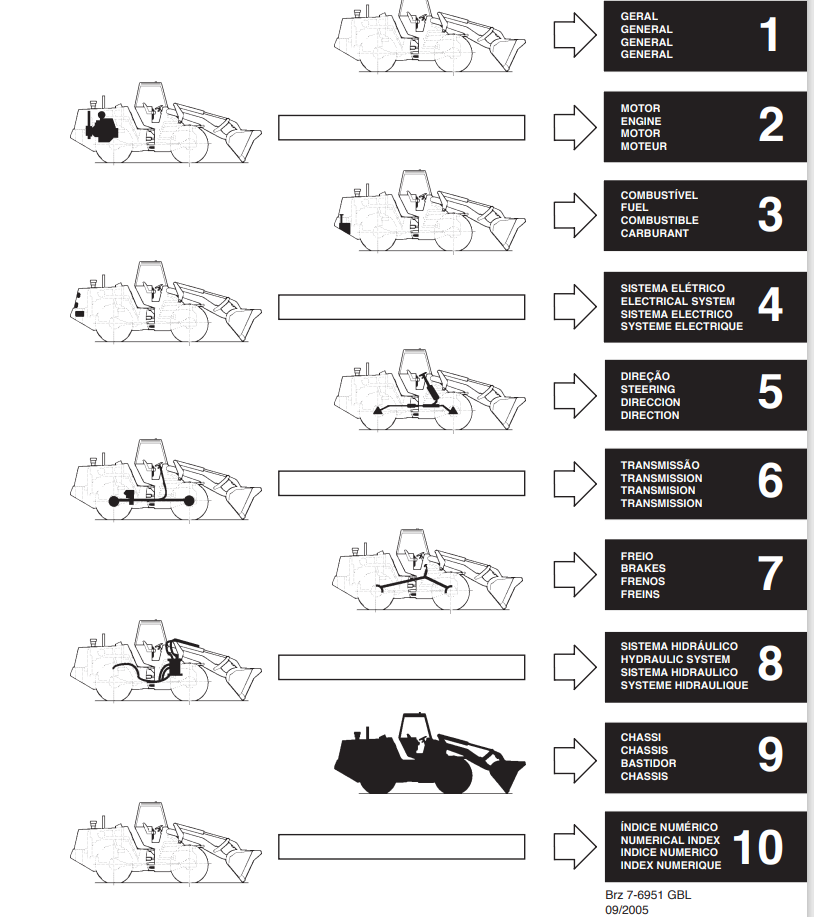 GERAL
GENERAL
GENERAL
GENERAL
1

MOTOR
ENGINE
MOTOR
MOTEUR
2

COMBUSTÍVEL
FUEL
COMBUSTIBLE
CARBURANT
3

SISTEMA ELÉTRICO
ELECTRICAL SYSTEM
SISTEMA ELECTRICO
SYSTEME ELECTRIQUE
4

DIREÇÃO
STEERING
DIRECCION
DIRECTION
5

TRANSMISSÃO
TRANSMISSION
TRANSMISION
TRANSMISSION
6

FREIO
BRAKES
FRENOS
FREINS
7

SISTEMA HIDRÁULICO
HYDRAULIC SYSTEM
SISTEMA HIDRAULICO
SYSTEME HIDRAULIQUE
8

CHASSI
CHASSIS
BASTIDOR
CHASSIS
9

ÍNDICE NUMÉRICO
NUMERICAL INDEX
INDICE NUMERICO
INDEX NUMERIQUE
10

Brz 7-6951 GBL
09/2005