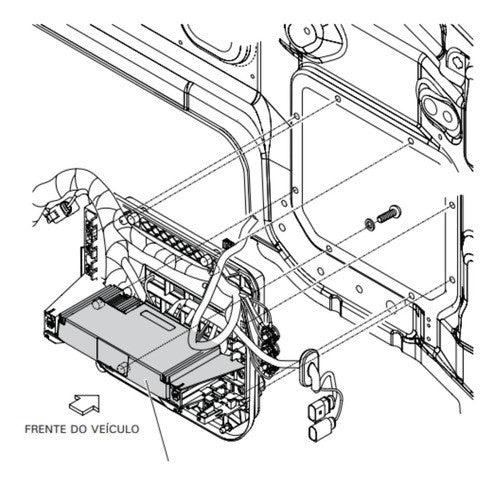 FRENTE DO VEÍCULO