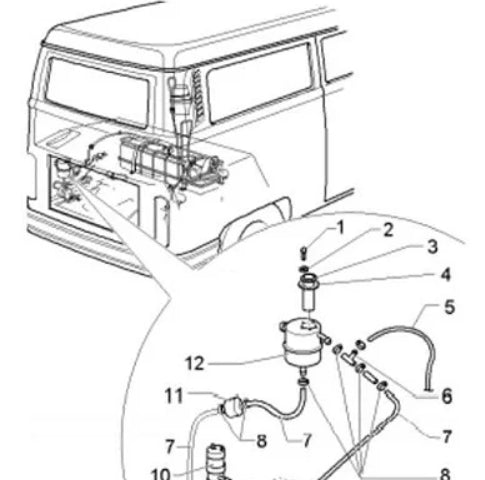 1
2
3
4
5
12
6
11
7
8
7
7
10
8