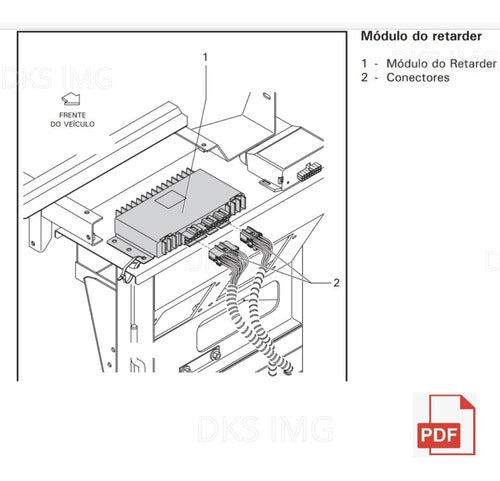 DKS IMG

FRENTE
DO VEÍCULO

1

2

Módulo do retarder

1 - Módulo do Retarder
2 - Conectores

DKS IMG

PDF