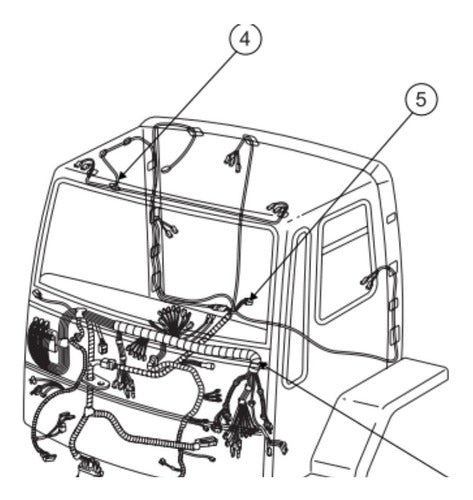 4

5