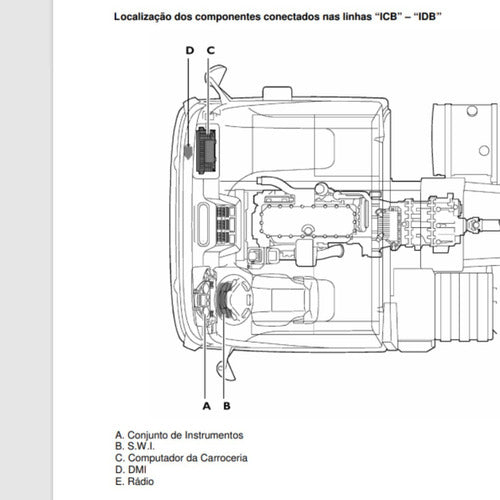 Localização dos componentes conectados nas linhas “ICB” – “IDB”

D C

A B

A. Conjunto de Instrumentos
B. S.W.I.
C. Computador da Carroceria
D. DMI
E. Rádio